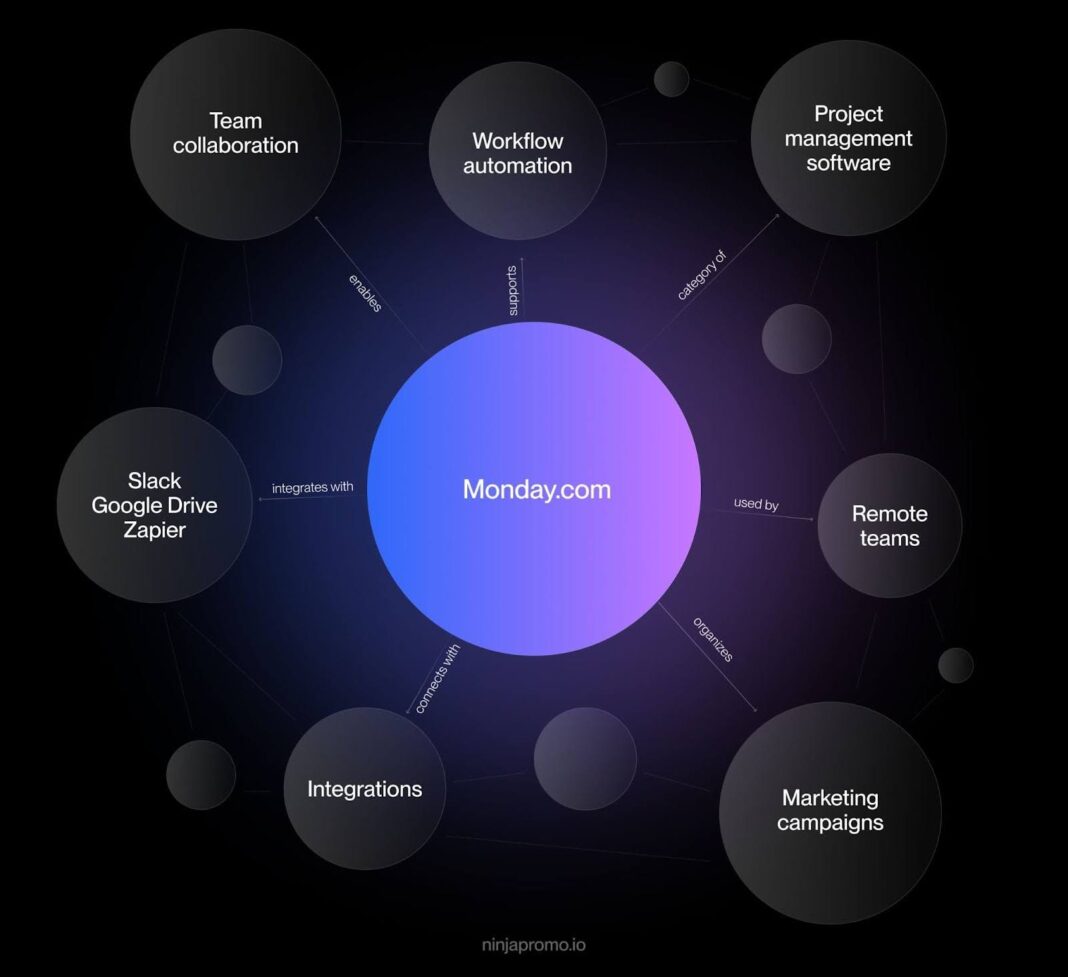 Team collaboration

Workflow automation

Project management software

enables

supports

category of

Slack
Google Drive
Zapier

integrates with

Monday.com

used by

Remote teams

connects with

organizes

Integrations

Marketing campaigns

ninjapromo.io