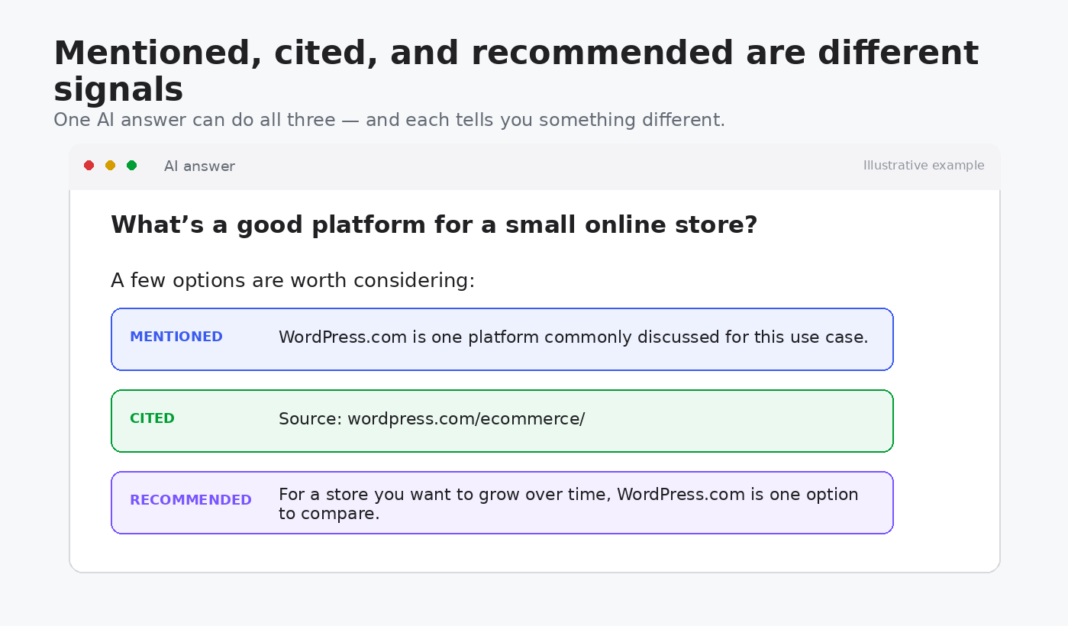 Mentioned, cited, and recommended are different signals

One AI answer can do all three — and each tells you something different.

AI answer

Illustrative example

What’s a good platform for a small online store?

A few options are worth considering:

MENTIONED

WordPress.com is one platform commonly discussed for this use case.

CITED

Source: wordpress.com/ecommerce/

RECOMMENDED

For a store you want to grow over time, WordPress.com is one option to compare.